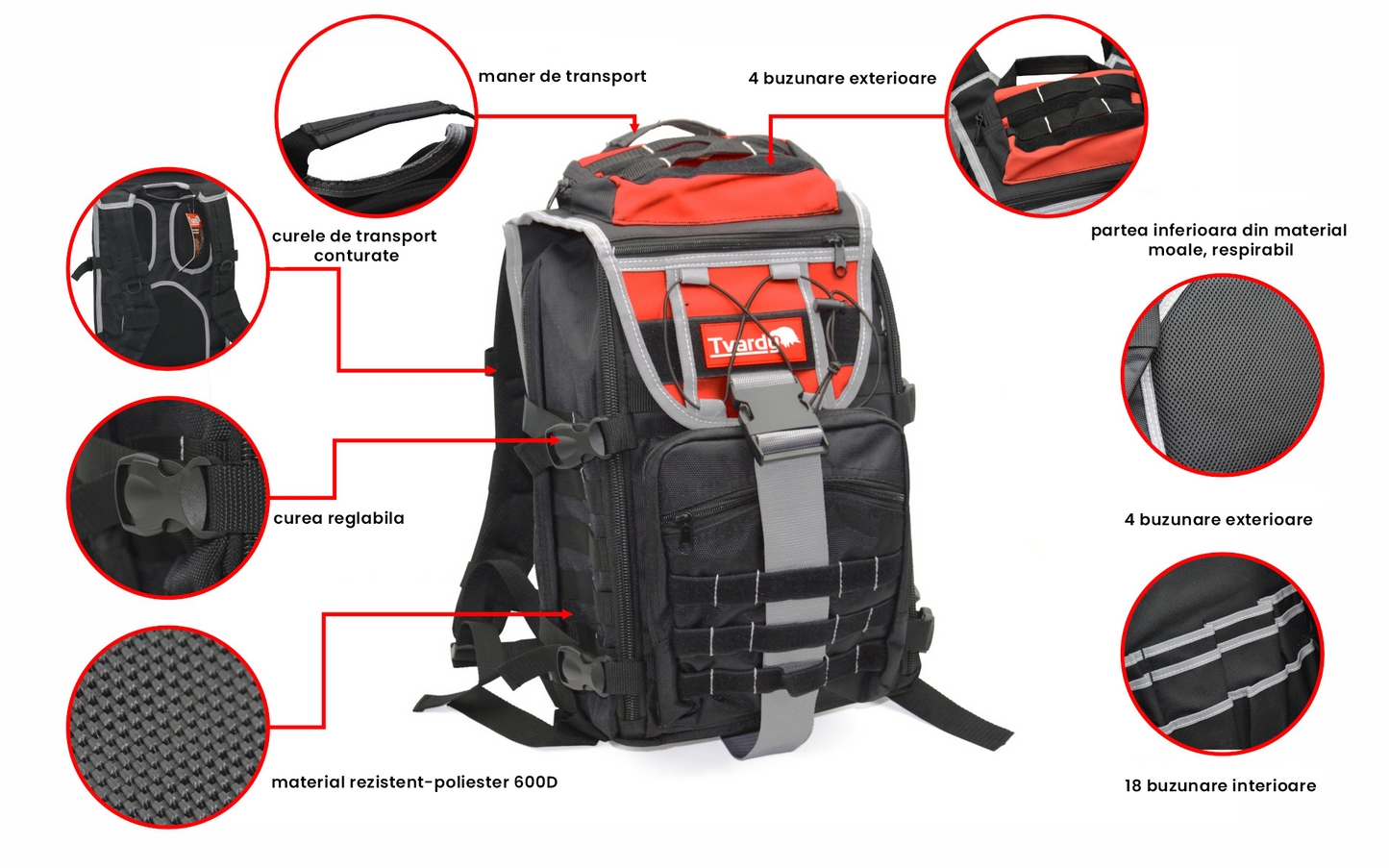 maner de transport

4 buzunare exterioare

curele de transport conturate

partea inferioara din material moale, respirabil

Tvardy

curea reglabila

4 buzunare exterioare

material rezistent-poliester 600D

18 buzunare interioare