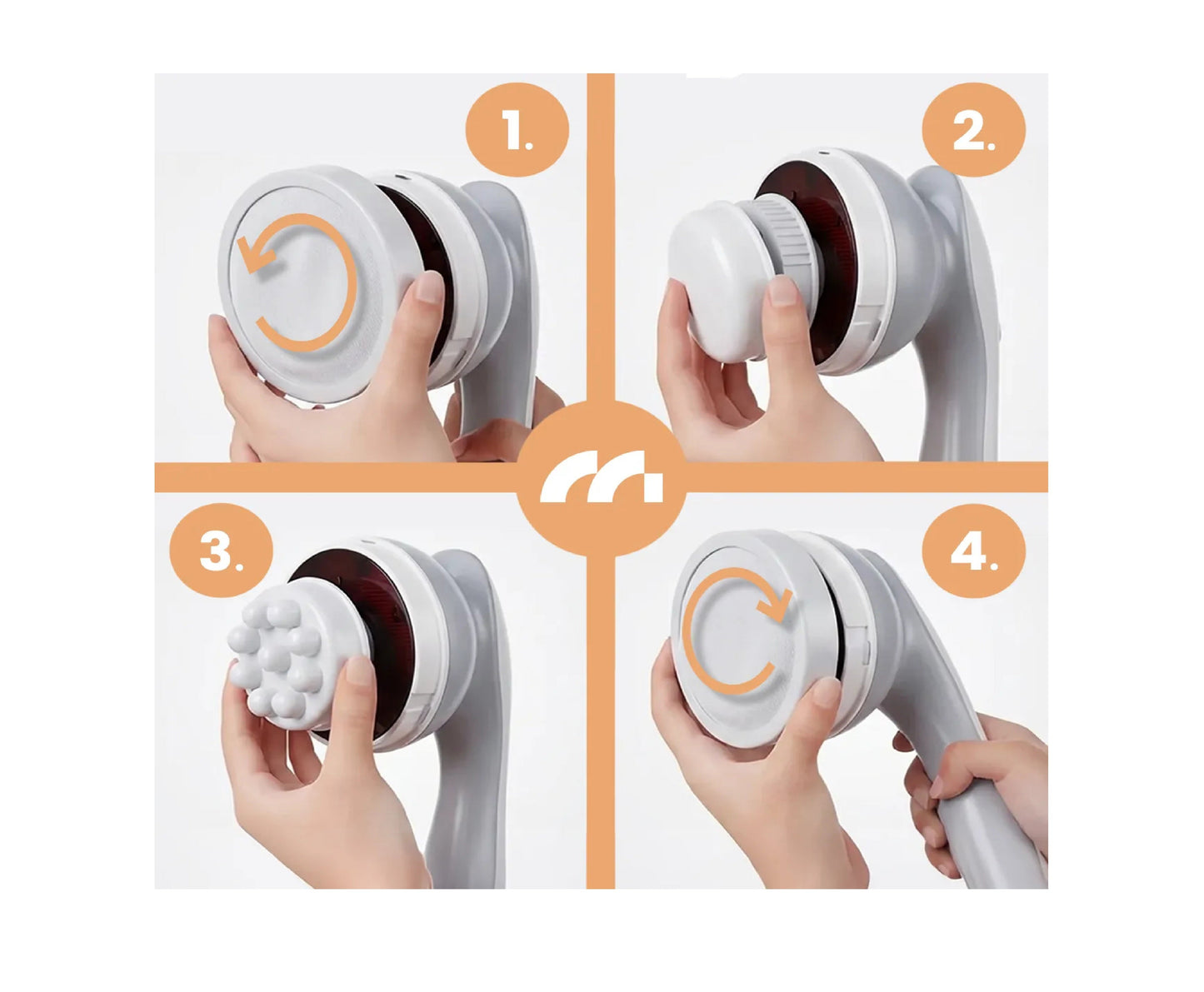 1.

2.

3.

4.