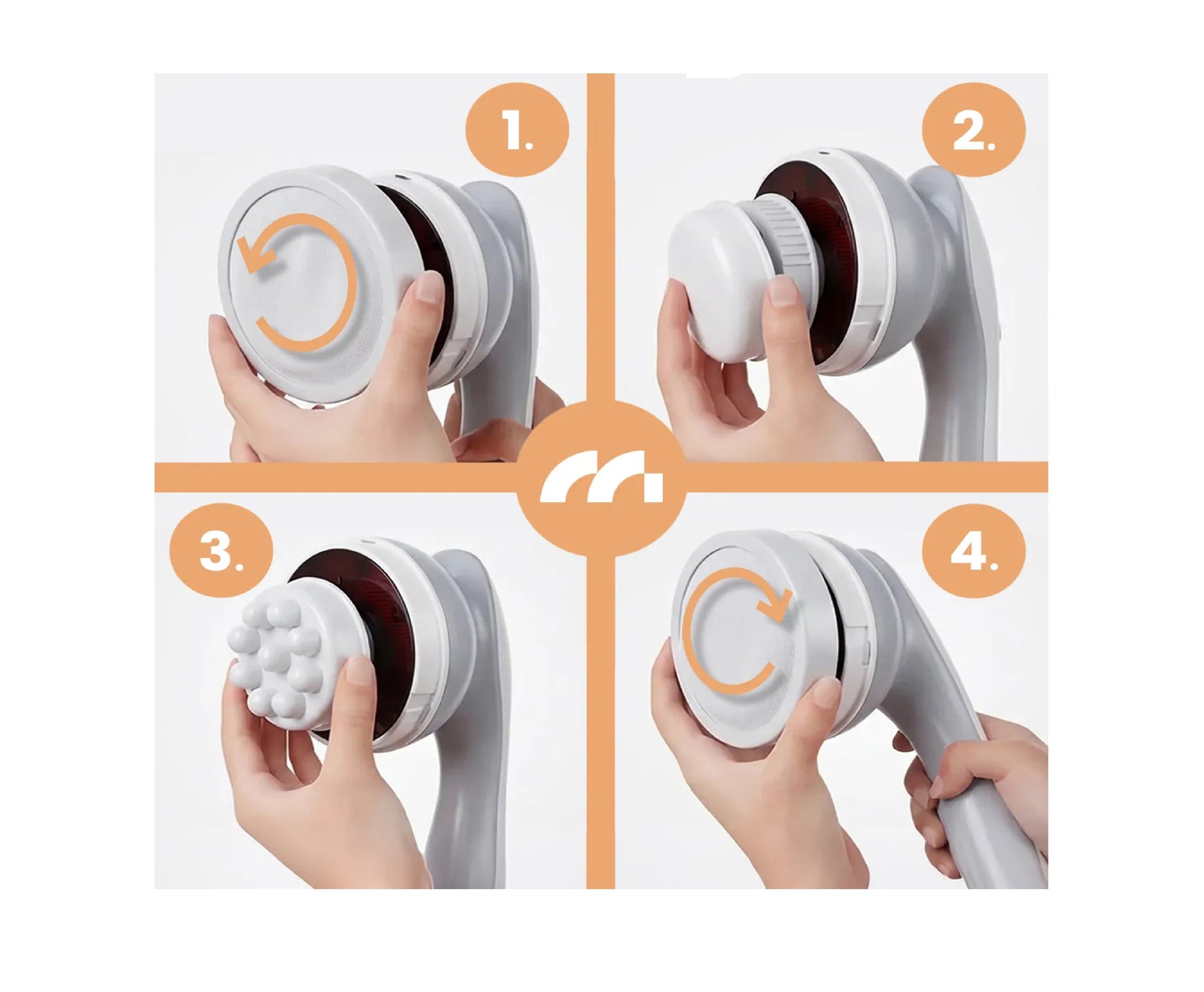 1.

2.

3.

4.